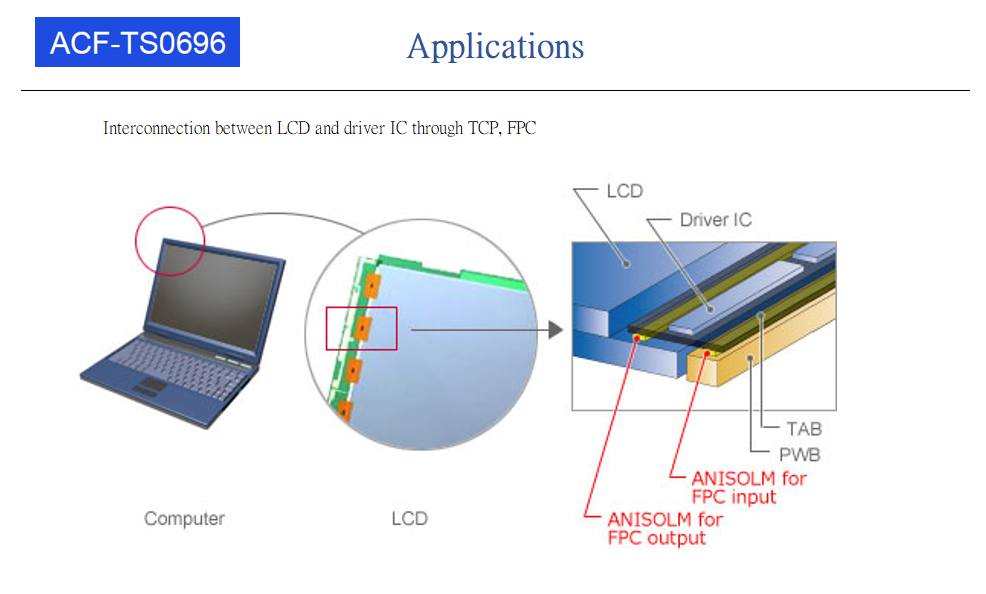 ACF-TS0696

Applications

Interconnection between LCD and driver IC through TCP, FPC

LCD

Driver IC

TAB

PWB

ANISOLM for FPC input

ANISOLM for FPC output

Computer

LCD